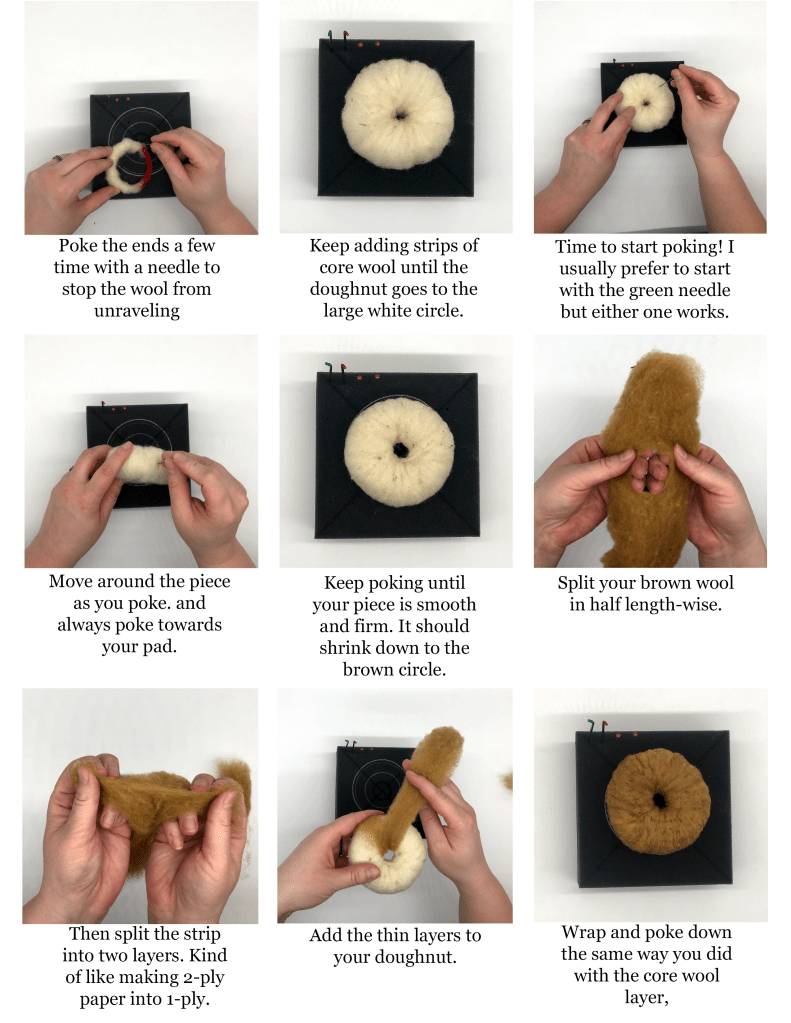 Poke the ends a few time with a needle to stop the wool from unraveling

Keep adding strips of core wool until the doughnut goes to the large white circle.

Time to start poking! I usually prefer to start with the green needle but either one works.

Move around the piece as you poke. and always poke towards your pad.

Keep poking until your piece is smooth and firm. It should shrink down to the brown circle.

Split your brown wool in half length-wise.

Then split the strip into two layers. Kind of like making 2-ply paper into 1-ply.

Add the thin layers to your doughnut.

Wrap and poke down the same way you did with the core wool layer,